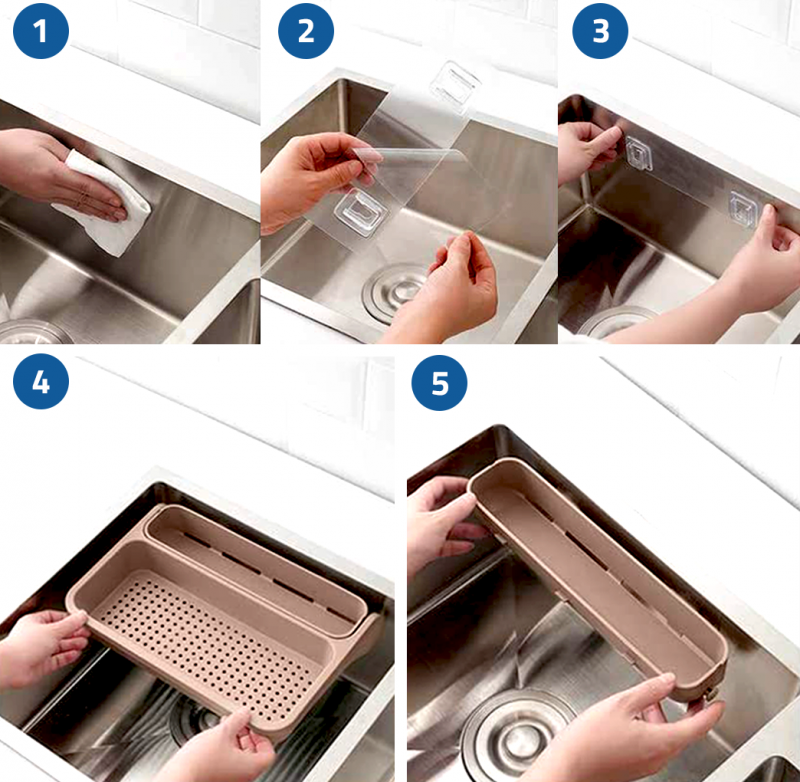 1

2

3

4

5