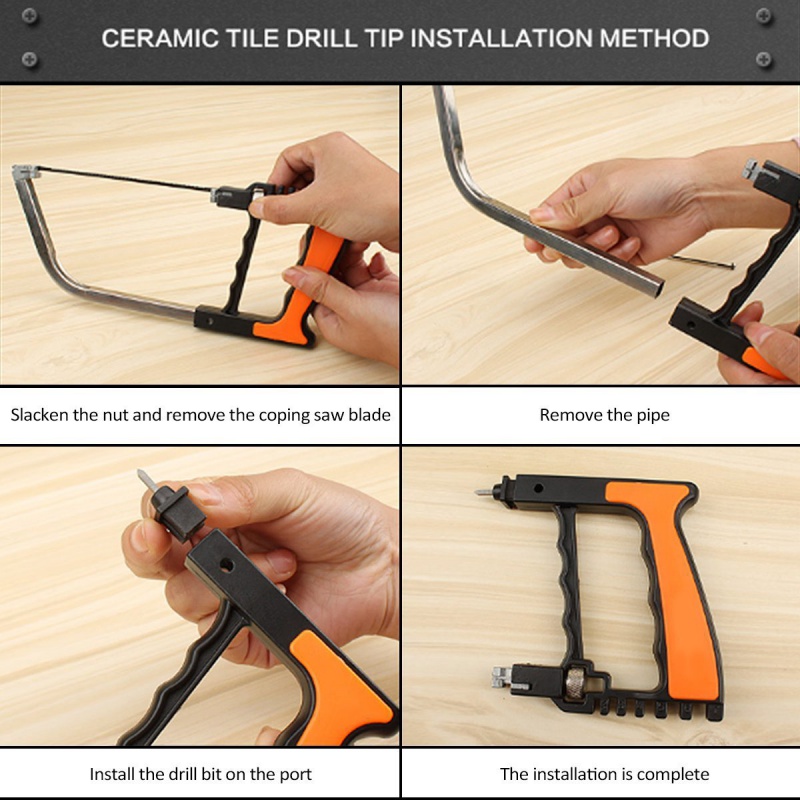 CERAMIC TILE DRILL TIP INSTALLATION METHOD

Slacken the nut and remove the coping saw blade

Remove the pipe

Install the drill bit on the port

The installation is complete