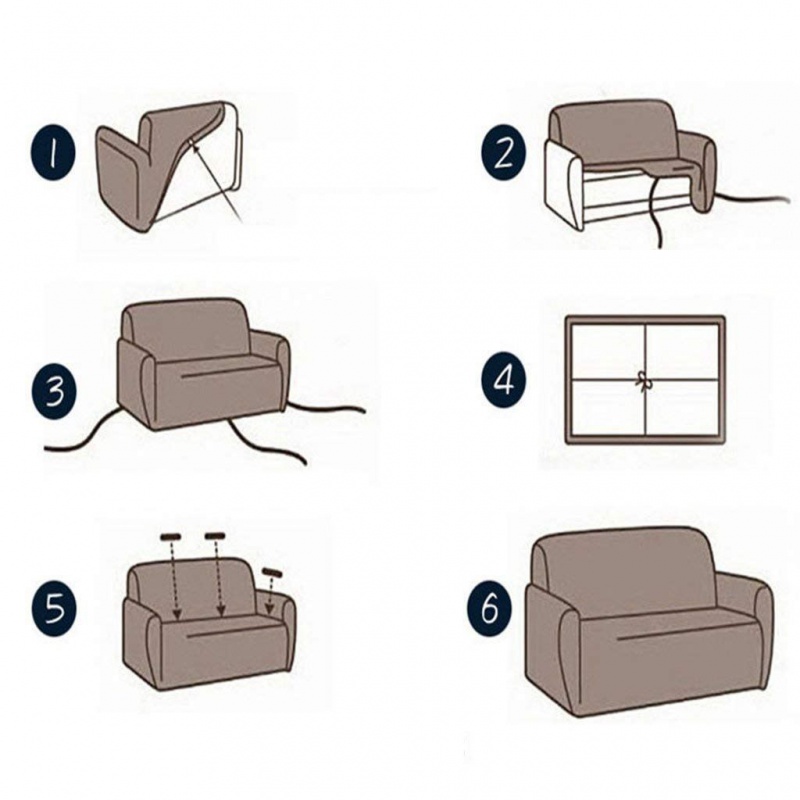 1
2
3
4
5
6